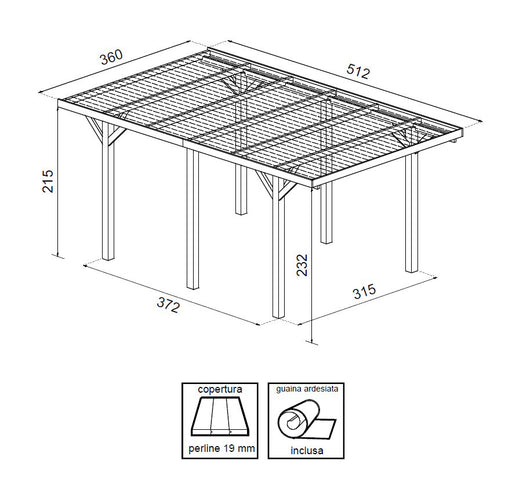 360

512

215

232

372

315

copertura

perline 19 mm

guaina ardesiata

inclusa